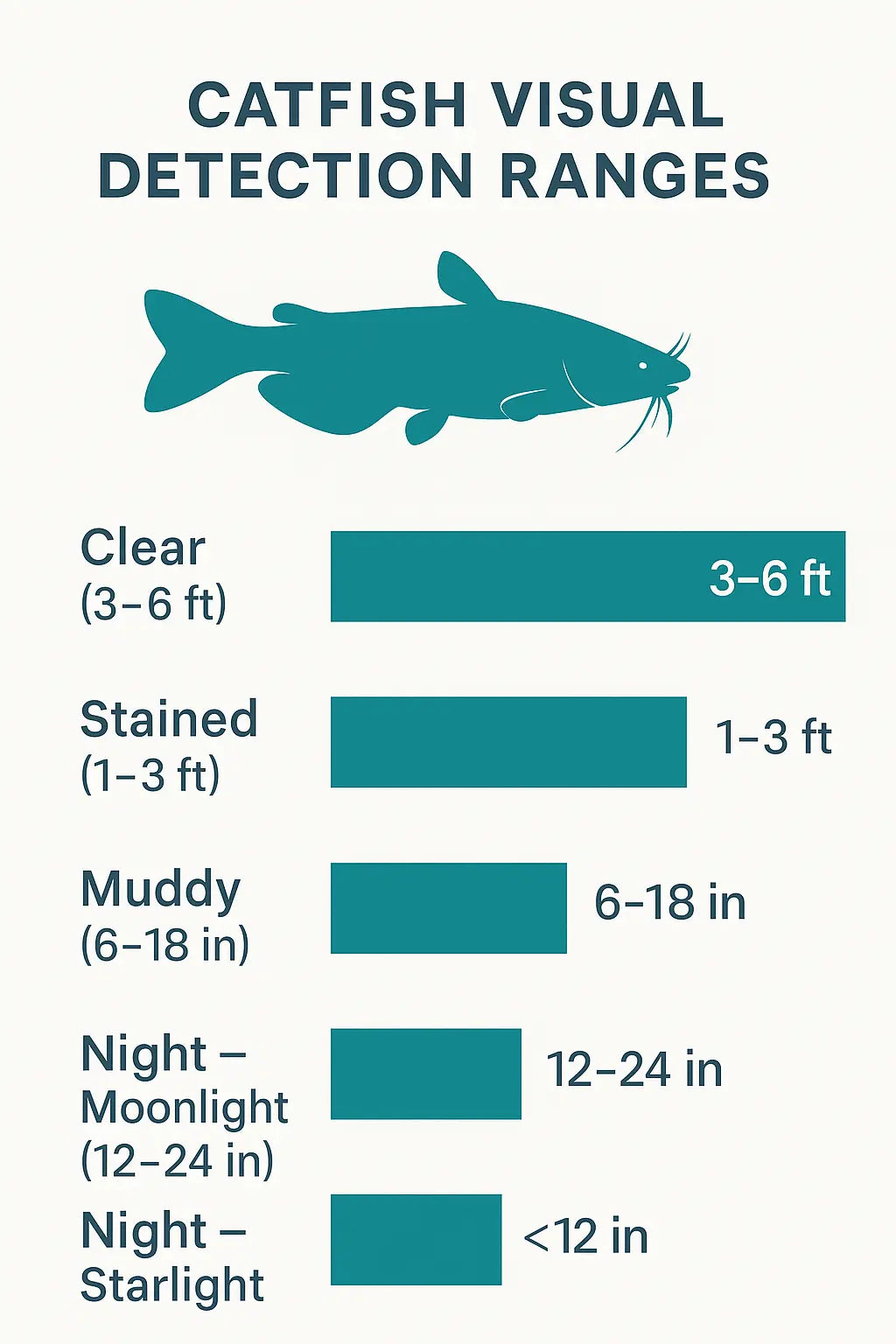 CATFISH VISUAL DETECTION RANGES

Clear (3–6 ft)
3–6 ft

Stained (1–3 ft)
1–3 ft

Muddy (6–18 in)
6–18 in

Night – Moonlight (12–24 in)
12–24 in

Night – Starlight
<12 in