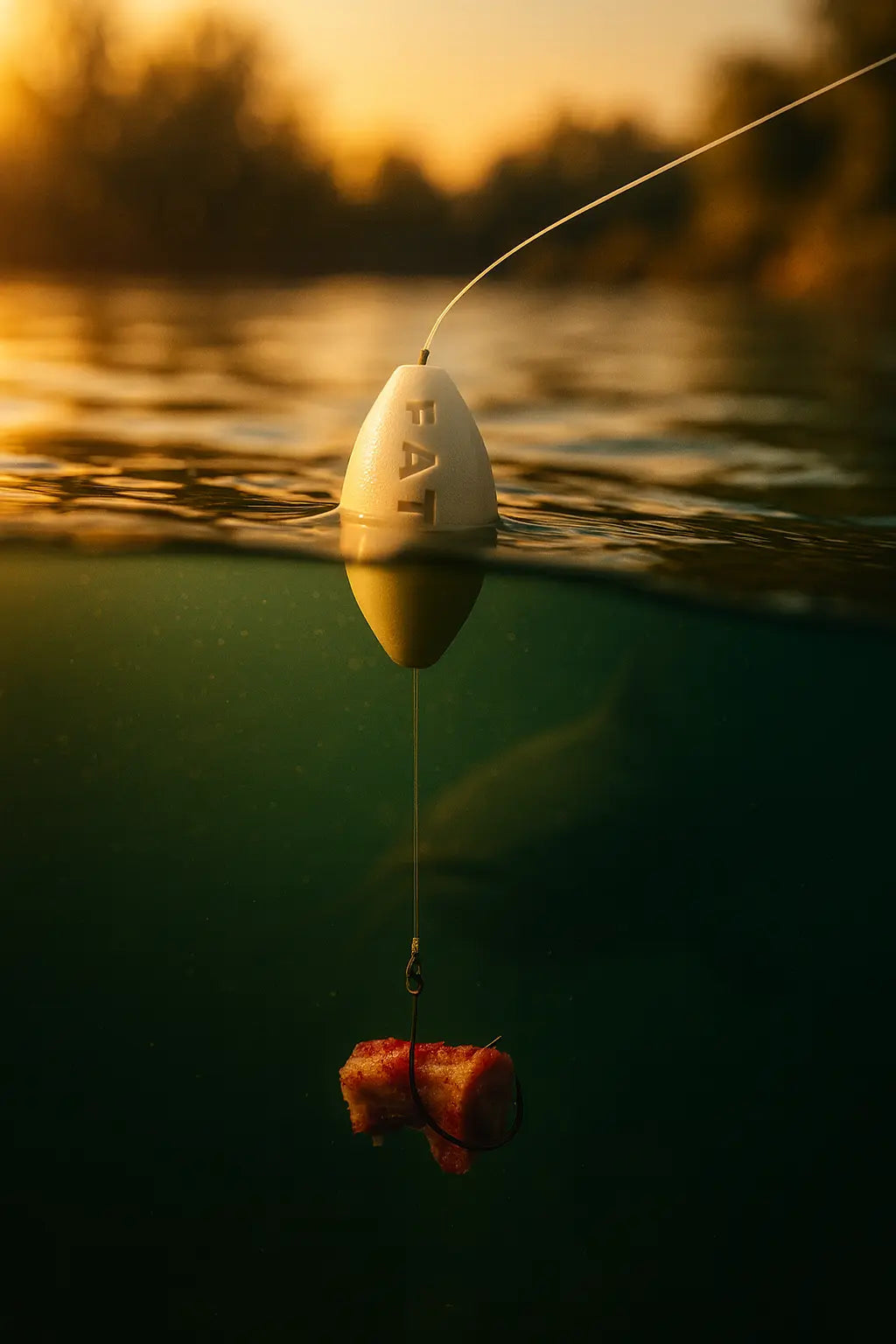 FAT