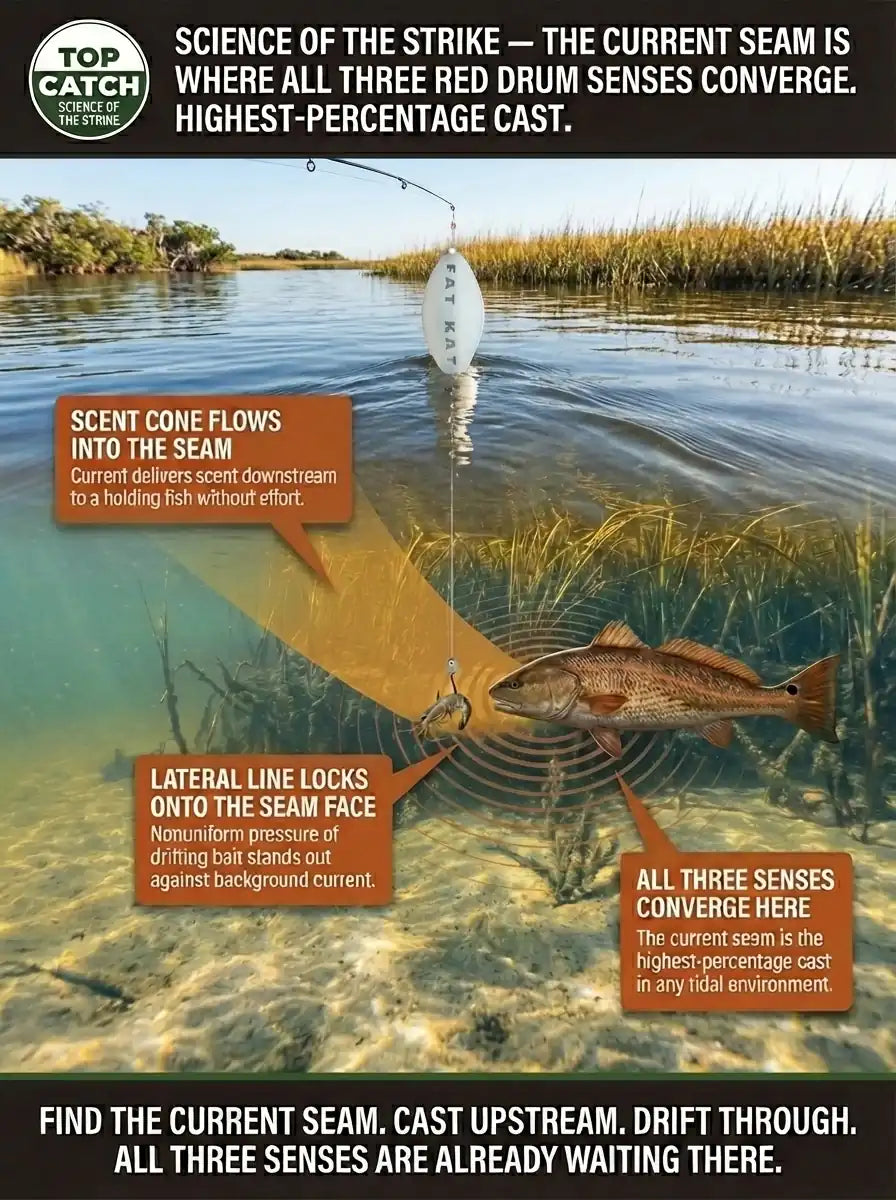 TOP CATCH SCIENCE OF THE STRINE

SCIENCE OF THE STRIKE — THE CURRENT SEAM IS WHERE ALL THREE RED DRUM SENSES CONVERGE. HIGHEST-PERCENTAGE CAST.

FAT KAT

SCENT CONE FLOWS INTO THE SEAM
Current delivers scent downstream to a holding fish without effort.

LATERAL LINE LOCKS ONTO THE SEAM FACE
Nonuniform pressure of drifting bait stands out against background current.

ALL THREE SENSES CONVERGE HERE
The current seam is the highest-percentage cast in any tidal environment.

FIND THE CURRENT SEAM. CAST UPSTREAM. DRIFT THROUGH. ALL THREE SENSES ARE ALREADY WAITING THERE.