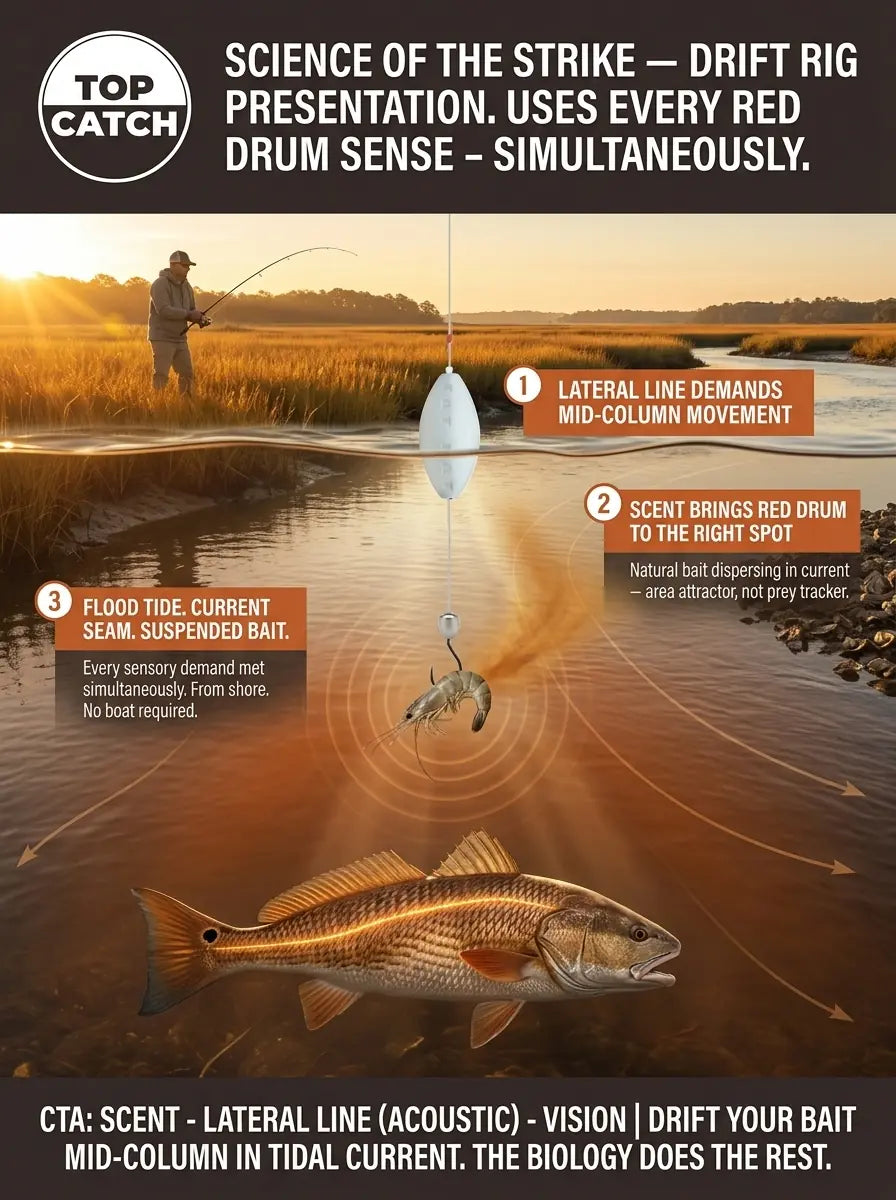 TOP CATCH

SCIENCE OF THE STRIKE — DRIFT RIG PRESENTATION. USES EVERY RED DRUM SENSE – SIMULTANEOUSLY.

1 LATERAL LINE DEMANDS MID-COLUMN MOVEMENT

2 SCENT BRINGS RED DRUM TO THE RIGHT SPOT

Natural bait dispersing in current — area attractor, not prey tracker.

3 FLOOD TIDE. CURRENT SEAM. SUSPENDED BAIT.

Every sensory demand met simultaneously. From shore. No boat required.

CTA: SCENT - LATERAL LINE (ACOUSTIC) - VISION | DRIFT YOUR BAIT MID-COLUMN IN TIDAL CURRENT. THE BIOLOGY DOES THE REST.