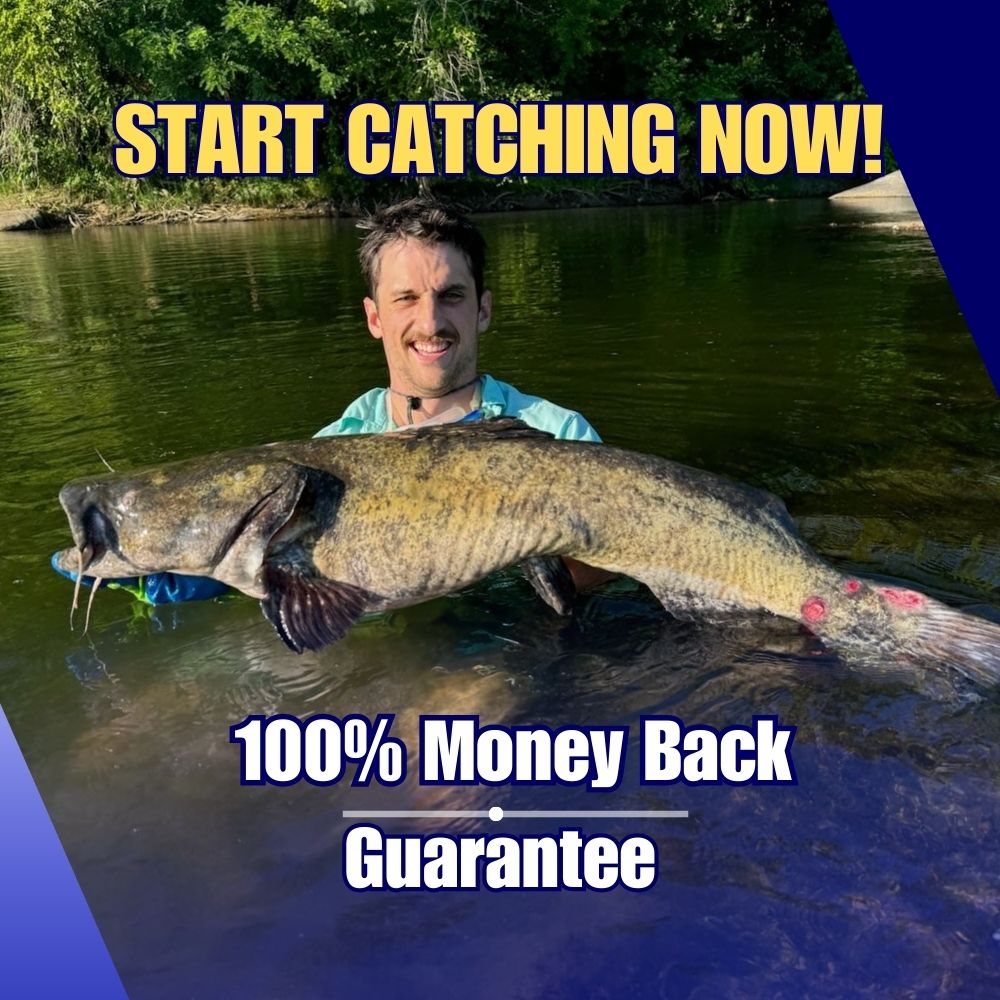 START CATCHING NOW!

100% Money Back

Guarantee