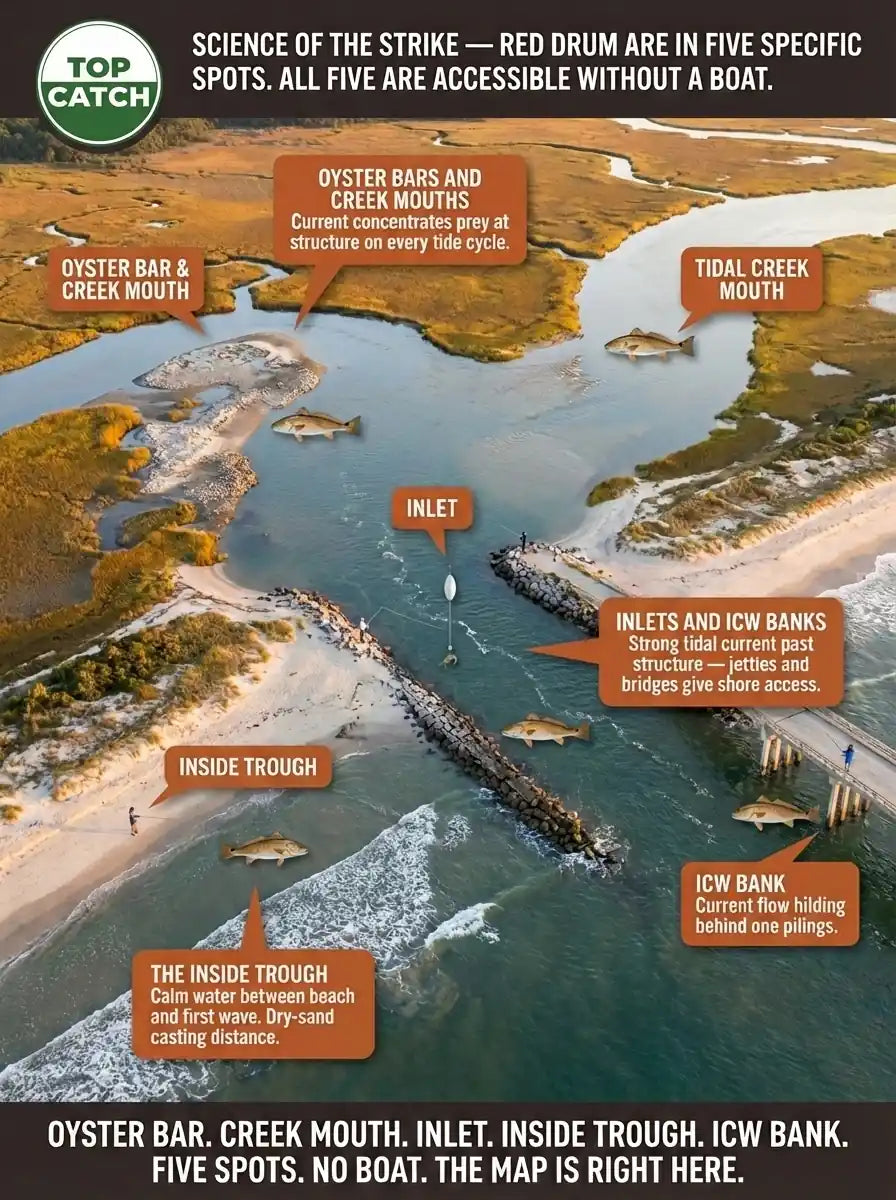 TOP CATCH

SCIENCE OF THE STRIKE — RED DRUM ARE IN FIVE SPECIFIC SPOTS. ALL FIVE ARE ACCESSIBLE WITHOUT A BOAT.

OYSTER BARS AND CREEK MOUTHS
Current concentrates prey at structure on every tide cycle.

OYSTER BAR & CREEK MOUTH

TIDAL CREEK MOUTH

INLET

INLETS AND ICW BANKS
Strong tidal current past structure — jetties and bridges give shore access.

INSIDE TROUGH

ICW BANK
Current flow hilding behind one pilings.

THE INSIDE TROUGH
Calm water between beach and first wave. Dry-sand casting distance.

OYSTER BAR. CREEK MOUTH. INLET. INSIDE TROUGH. ICW BANK. FIVE SPOTS. NO BOAT. THE MAP IS RIGHT HERE.